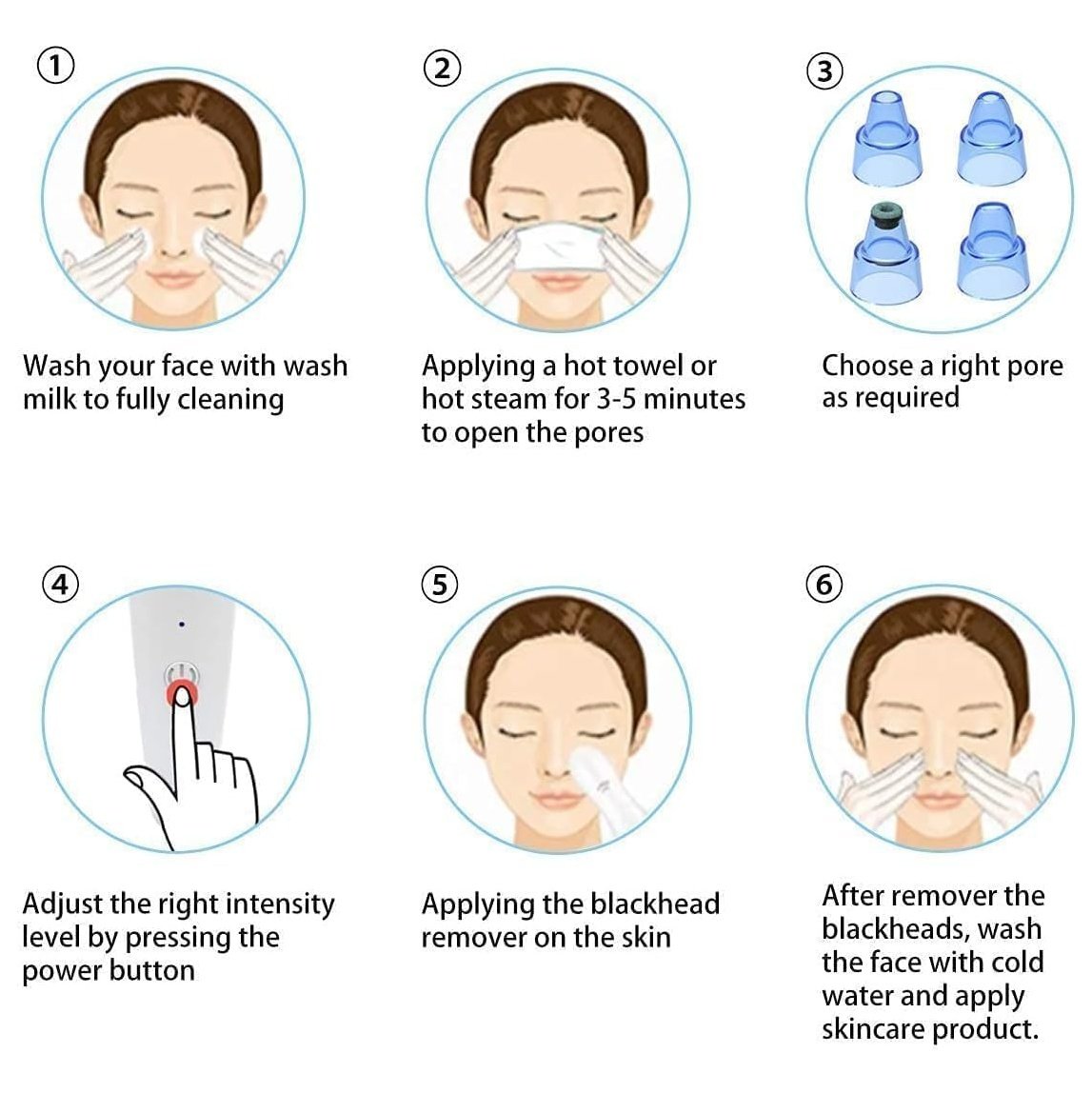 ①

Wash your face with wash milk to fully cleaning

②

Applying a hot towel or hot steam for 3-5 minutes to open the pores

③

Choose a right pore as required

④

Adjust the right intensity level by pressing the power button

⑤

Applying the blackhead remover on the skin

⑥

After remover the blackheads, wash the face with cold water and apply skincare product.